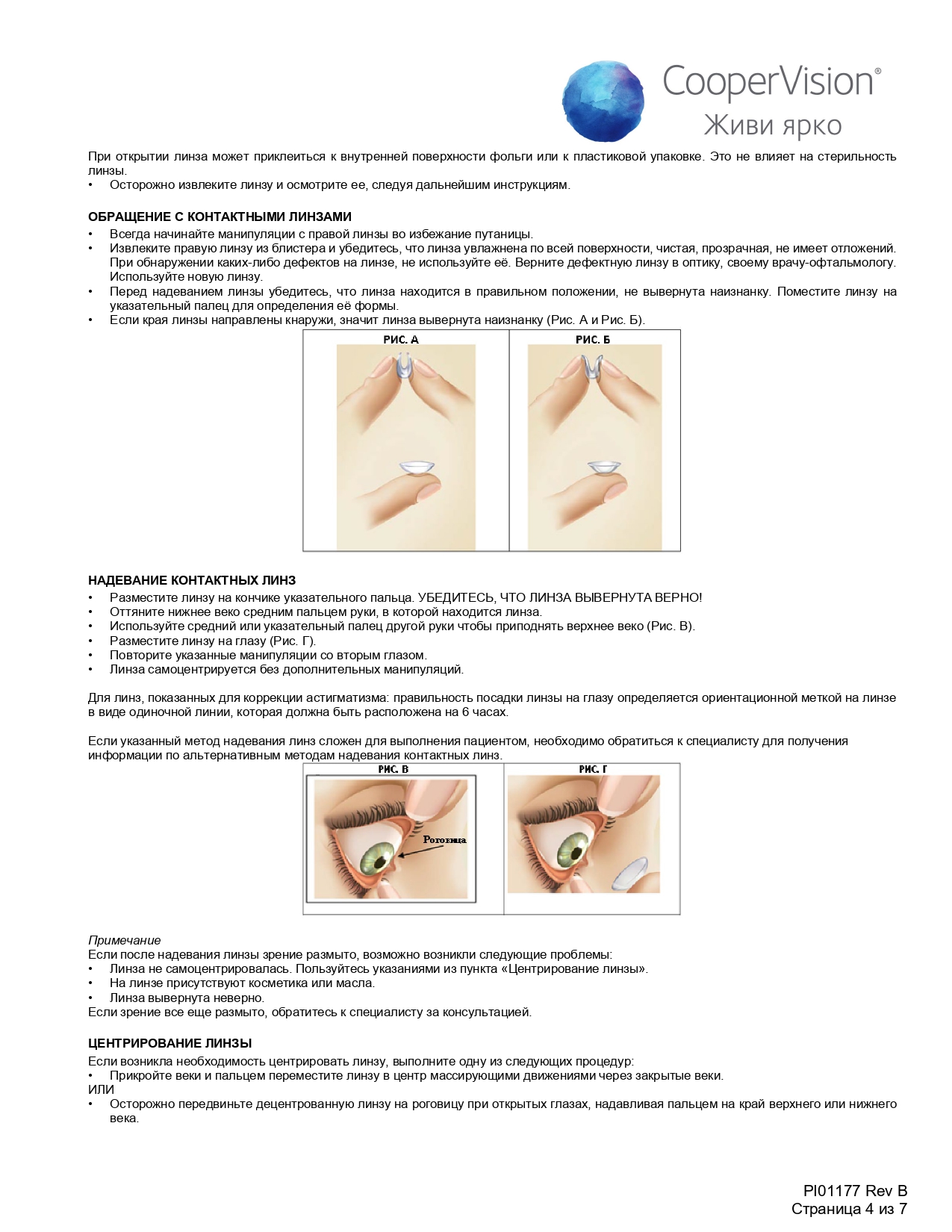 CooperVision®
Живи ярко

При открытии линза может приклеиться к внутренней поверхности фольги или к пластиковой упаковке. Это не влияет на стерильность линзы.
• Осторожно извлеките линзу и осмотрите ее, следуя дальнейшим инструкциям.

ОБРАЩЕНИЕ С КОНТАКТНЫМИ ЛИНЗАМИ
• Всегда начинайте манипуляции с правой линзы во избежание путаницы.
• Извлеките правую линзу из блистера и убедитесь, что линза увлажнена по всей поверхности, чистая, прозрачная, не имеет отложений. При обнаружении каких-либо дефектов на линзе, не используйте её. Верните дефектную линзу в оптику, своему врачу-офтальмологу. Используйте новую линзу.
• Перед надеванием линзы убедитесь, что линза находится в правильном положении, не вывернута наизнанку. Поместите линзу на указательный палец для определения её формы.
• Если края линзы направлены кнаружи, значит линза вывернута наизнанку (Рис. А и Рис. Б).

РИС. А
РИС. Б

НАДЕВАНИЕ КОНТАКТНЫХ ЛИНЗ
• Разместите линзу на кончике указательного пальца. УБЕДИТЕСЬ, ЧТО ЛИНЗА ВЫВЕРНУТА ВЕРНО!
• Оттяните нижнее веко средним пальцем руки, в которой находится линза.
• Используйте средний или указательный палец другой руки чтобы приподнять верхнее веко (Рис. В).
• Разместите линзу на глазу (Рис. Г).
• Повторите указанные манипуляции со вторым глазом.
• Линза самоцентрируется без дополнительных манипуляций.

Для линз, показанных для коррекции астигматизма: правильность посадки линзы на глазу определяется ориентационной меткой на линзе в виде одиночной линии, которая должна быть расположена на 6 часах.

Если указанный метод надевания линз сложен для выполнения пациентом, необходимо обратиться к специалисту для получения информации по альтернативным методам надевания контактных линз.

РИС. В
Роговица
РИС. Г

Примечание
Если после надевания линзы зрение размыто, возможно возникли следующие проблемы:
• Линза не самоцентрировалась. Пользуйтесь указаниями из пункта «Центрирование линзы».
• На линзе присутствуют косметика или масла.
• Линза вывернута неверно.
Если зрение все еще размыто, обратитесь к специалисту за консультацией.

ЦЕНТРИРОВАНИЕ ЛИНЗЫ
Если возникла необходимость центрировать линзу, выполните одну из следующих процедур:
• Прикройте веки и пальцем переместите линзу в центр массирующими движениями через закрытые веки.
ИЛИ
• Осторожно передвиньте децентрованную линзу на роговицу при открытых глазах, надавливая пальцем на край верхнего или нижнего века.

PI01177 Rev B
Страница 4 из 7